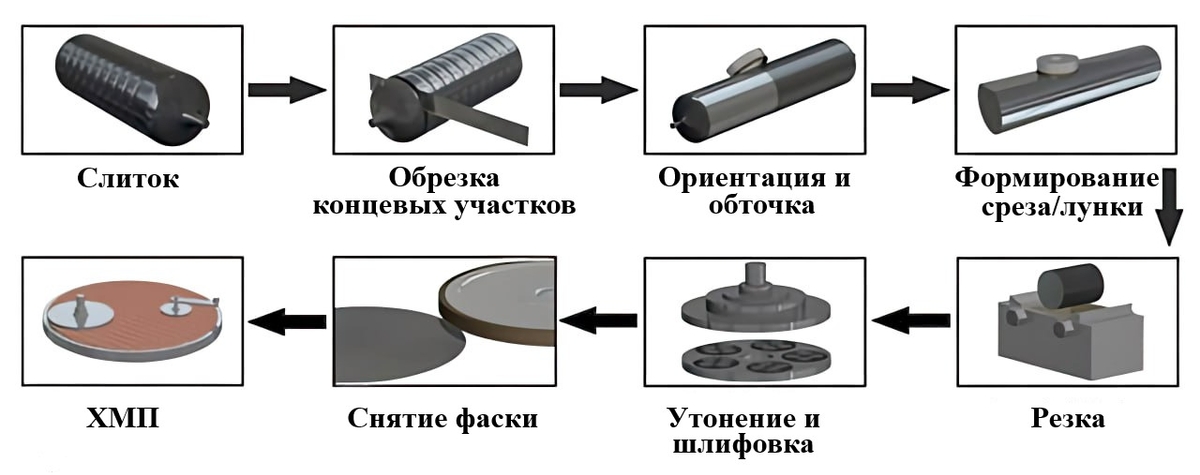 Слиток

Обрезка концевых участков

Ориентация и обточка

Формирование среза/лунки

Резка

Утонение и шлифовка

Снятие фаски

ХМП